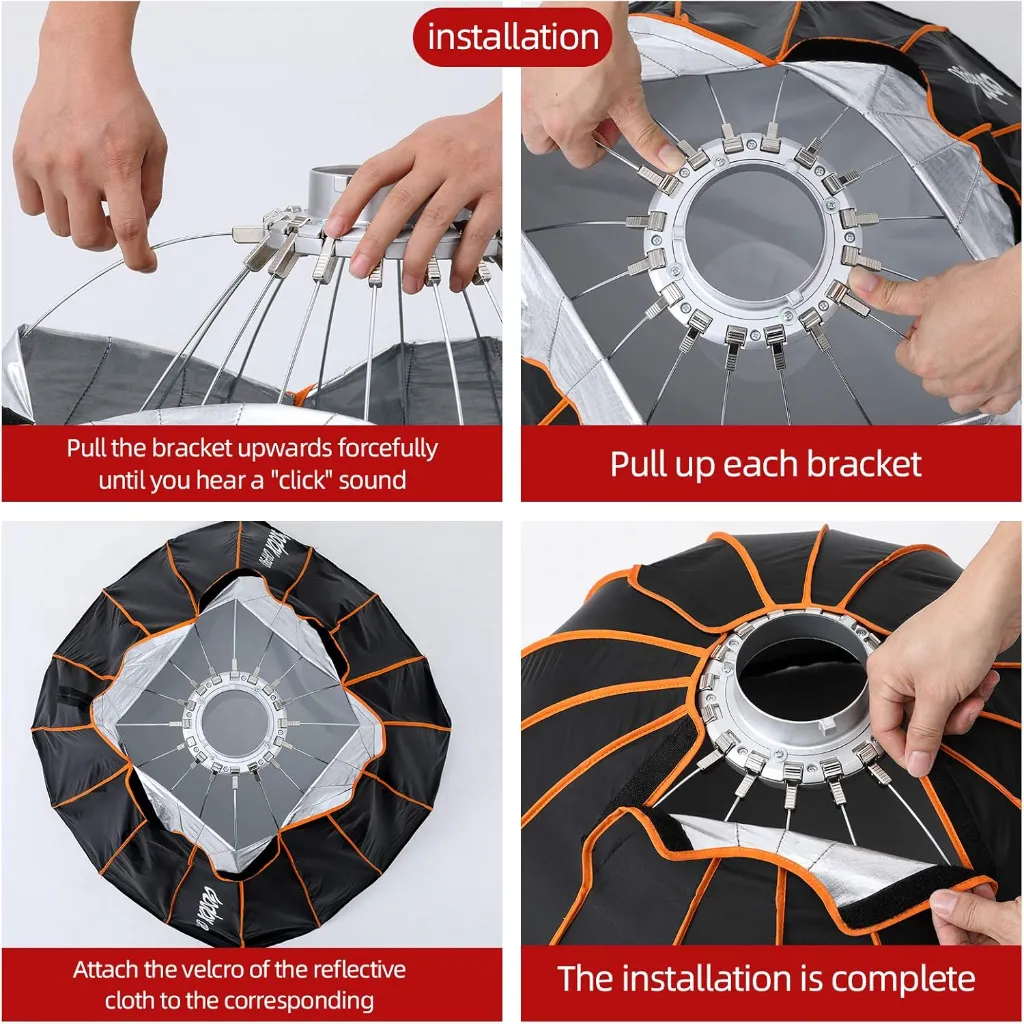 installation

Pull the bracket upwards forcefully until you hear a "click" sound

Pull up each bracket

Attach the velcro of the reflective cloth to the corresponding

The installation is complete